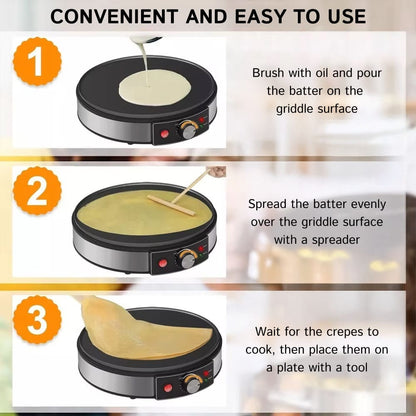 CONVENIENT AND EASY TO USE

1

Brush with oil and pour the batter on the griddle surface

2

Spread the batter evenly over the griddle surface with a spreader

3

Wait for the crepes to cook, then place them on a plate with a tool